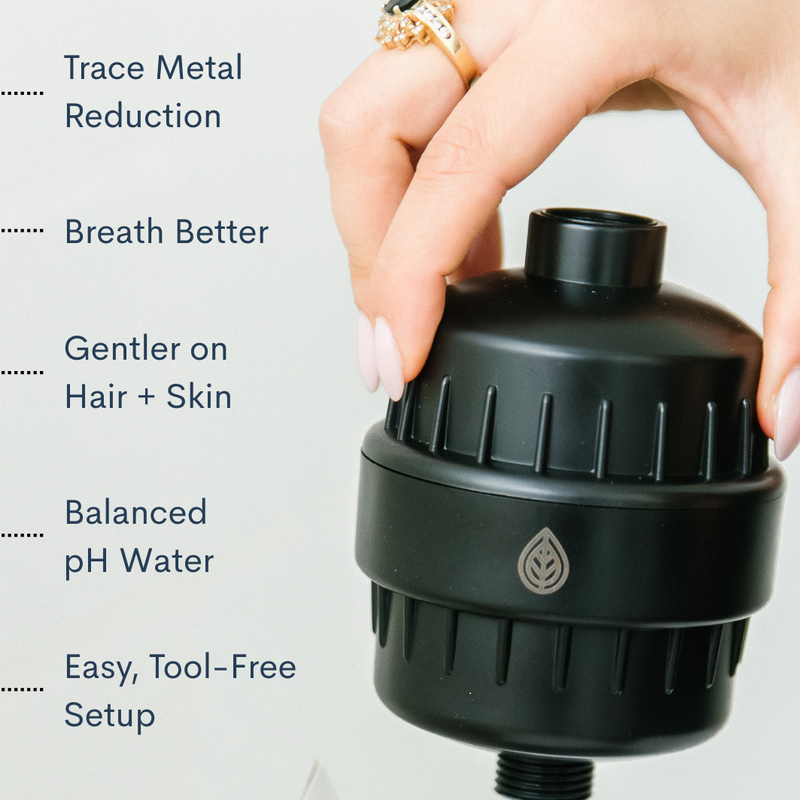 Trace Metal Reduction

Breath Better

Gentler on Hair + Skin

Balanced pH Water

Easy, Tool-Free Setup